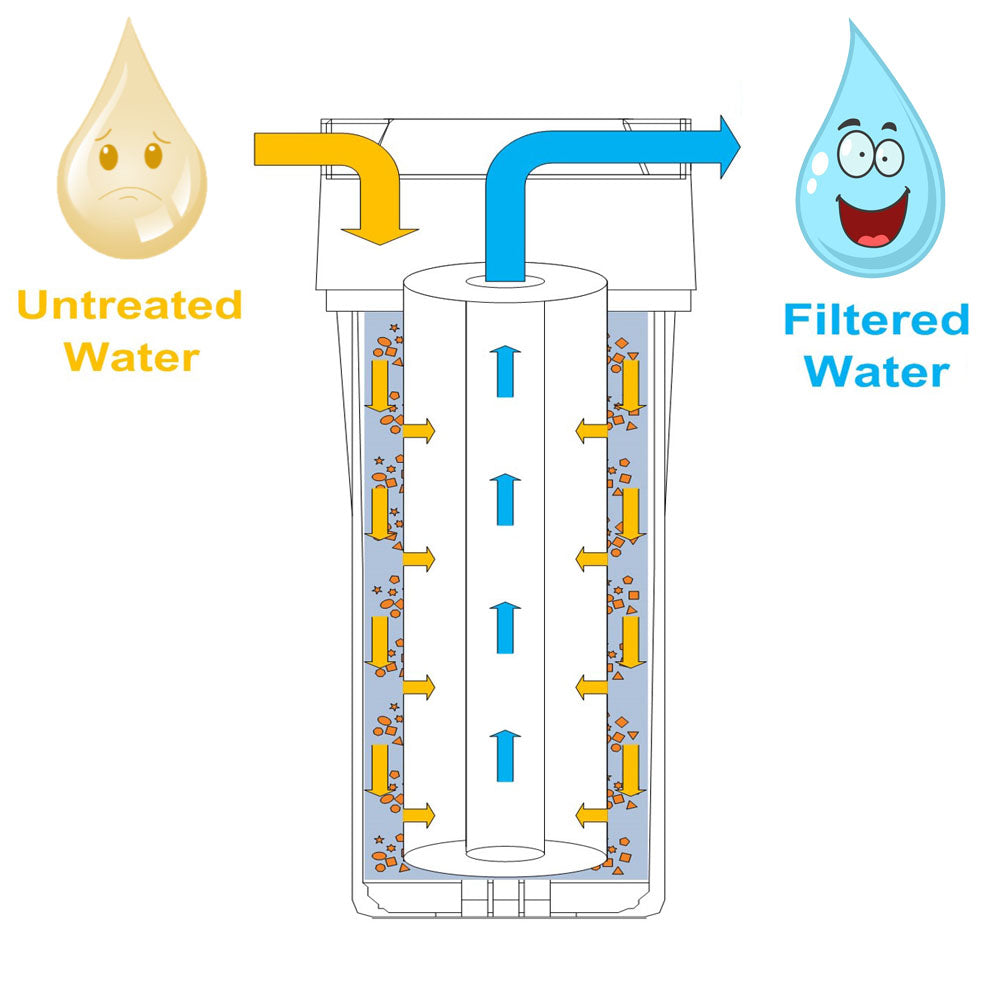 Untreated Water

Filtered Water